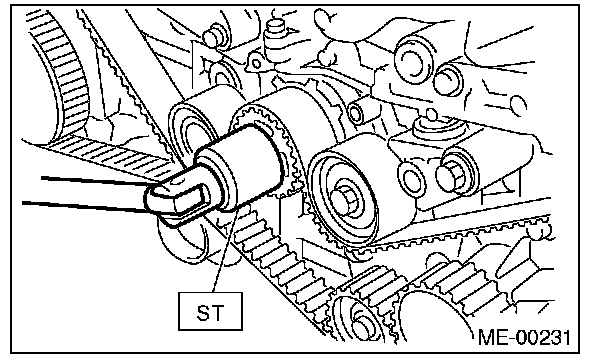 ST

ME-00231