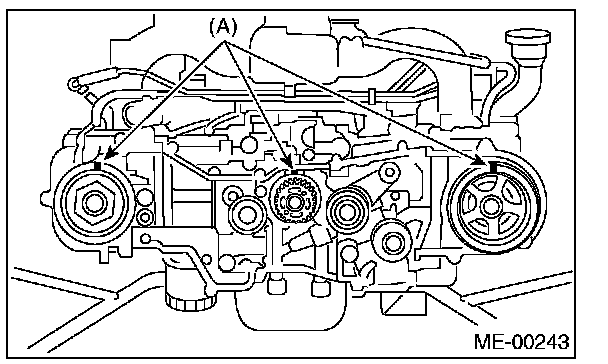 (A)

ME-00243