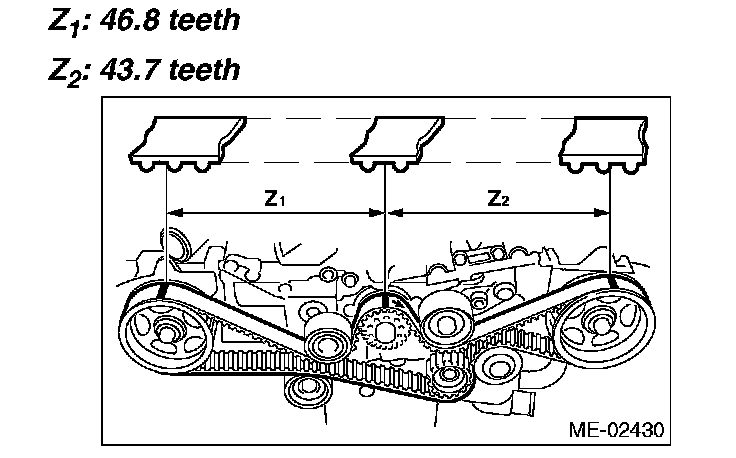 $Z_1$: 46.8 teeth

$Z_2$: 43.7 teeth

$Z_1$

$Z_2$

ME-02430