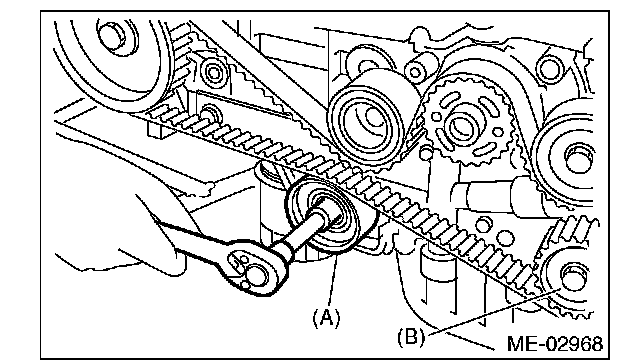 (A)
(B)
ME-02968