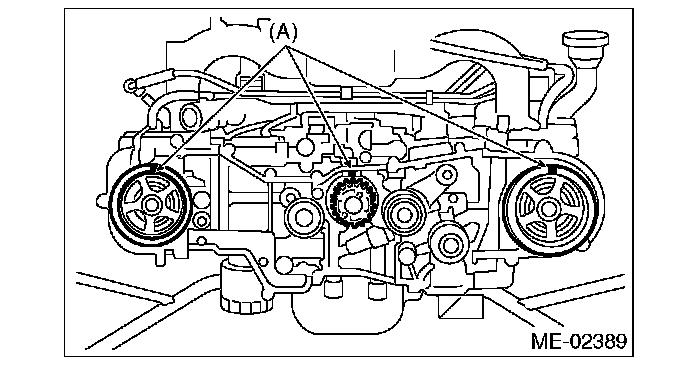 (A)

ME-02389