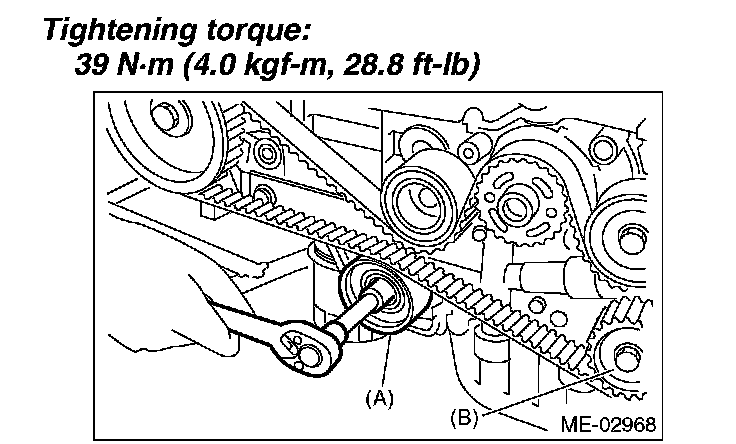 Tightening torque:
39 N·m (4.0 kgf-m, 28.8 ft-lb)

(A)
(B)
ME-02968