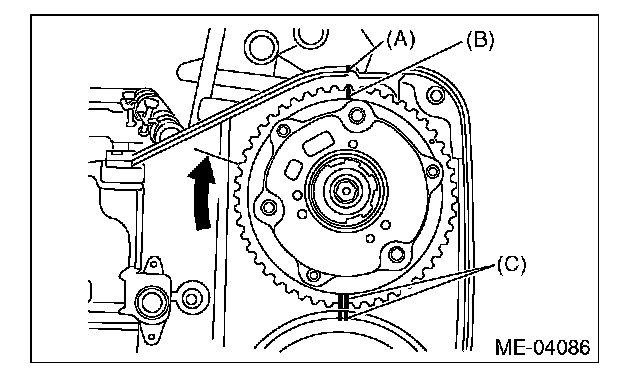 (A)
(B)
(C)
ME-04086