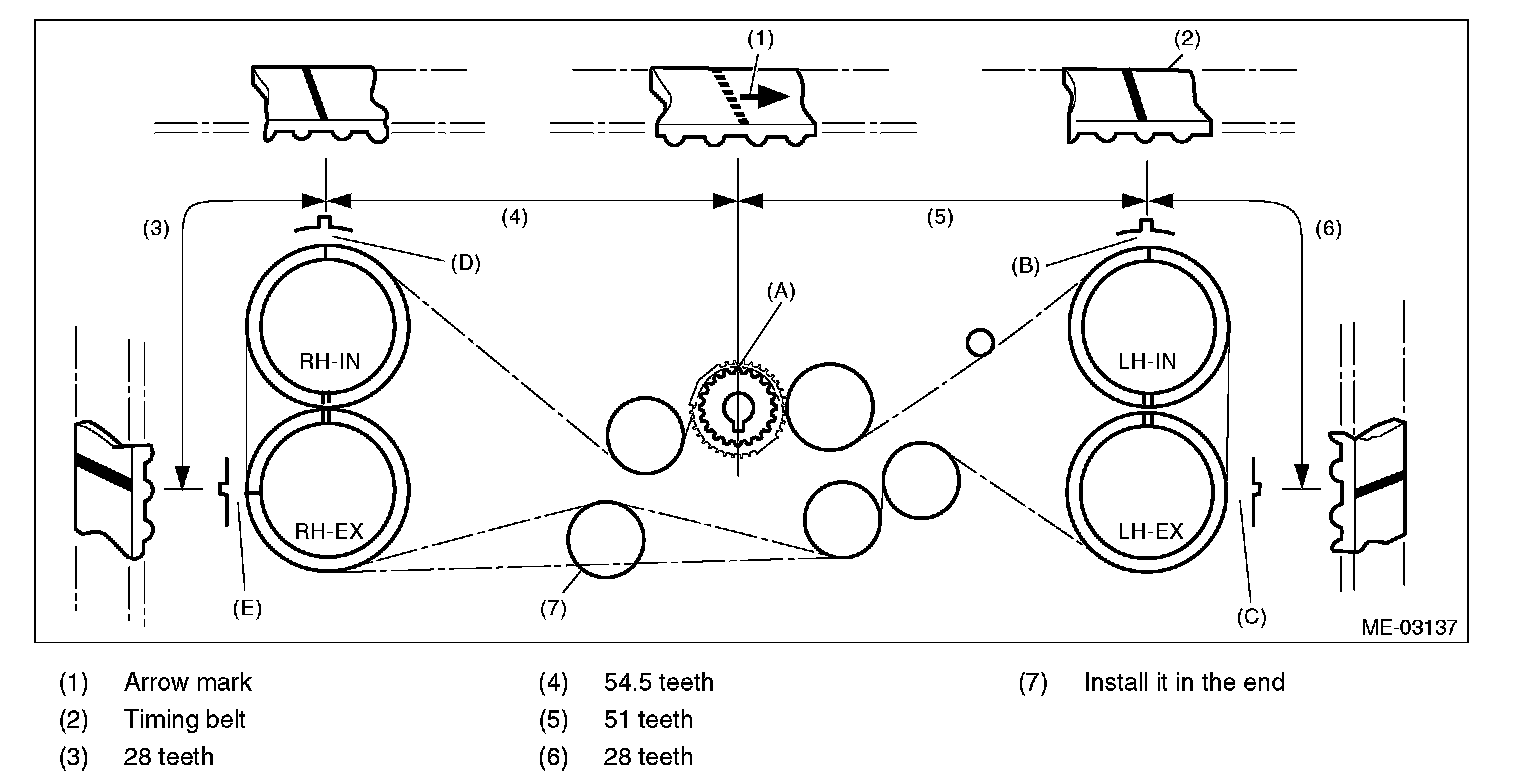 (1)

(2)

(3)

(4)

(5)

(6)

(D)

(B)

(A)

RH-IN

LH-IN

RH-EX

LH-EX

(E)

(7)

(C)

ME-03137

(1) Arrow mark
(2) Timing belt
(3) 28 teeth
(4) 54.5 teeth
(5) 51 teeth
(6) 28 teeth
(7) Install it in the end