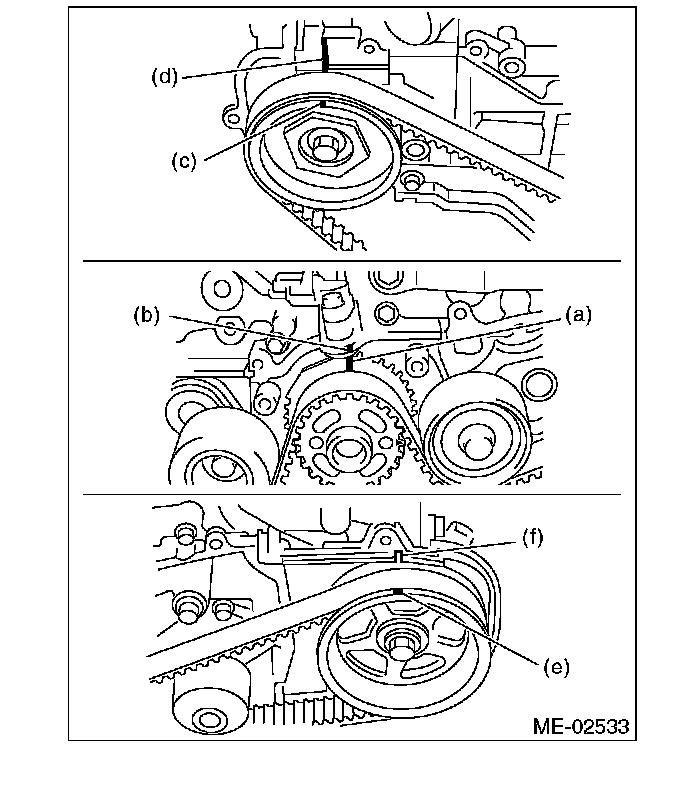 (d)
(c)
(b)
(a)
(f)
(e)
ME-02533