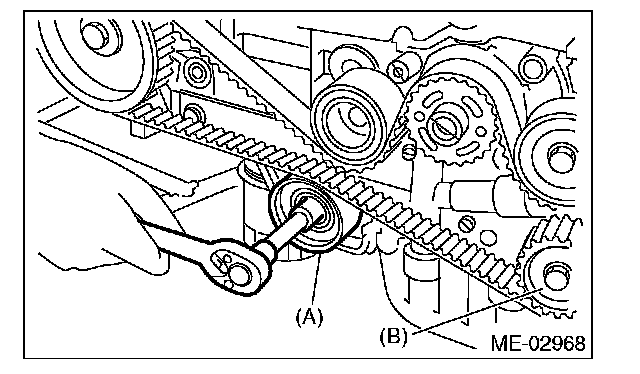 (A)
(B)
ME-02968