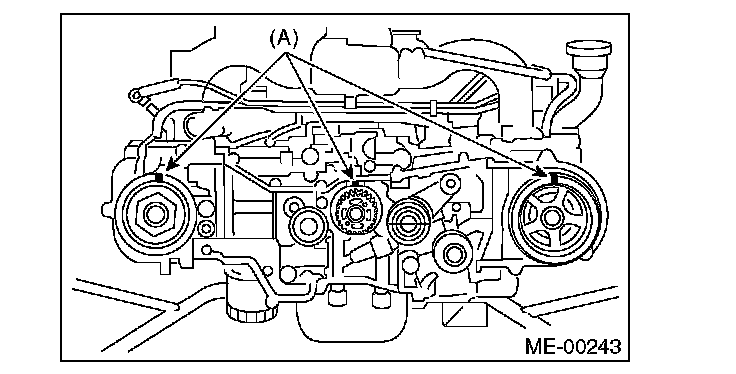 (A)

ME-00243