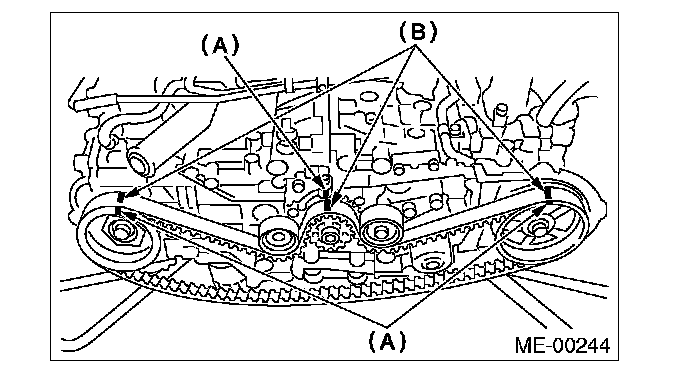 (A)
(B)
(A)
ME-00244