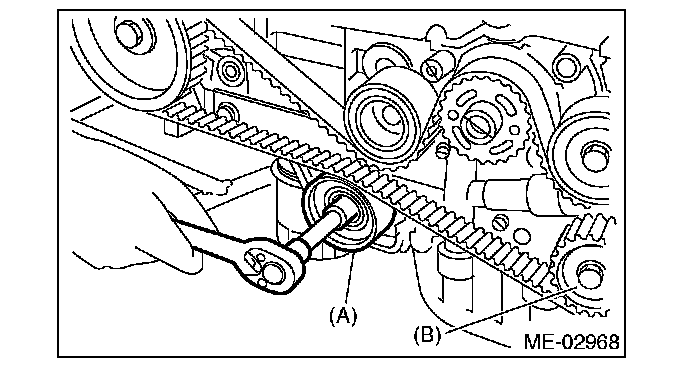 (A)

(B)

ME-02968