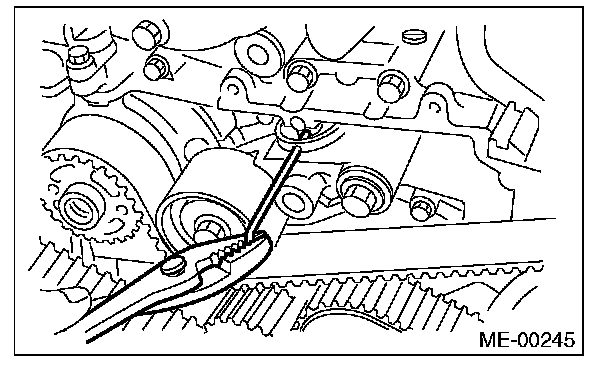 ME-00245