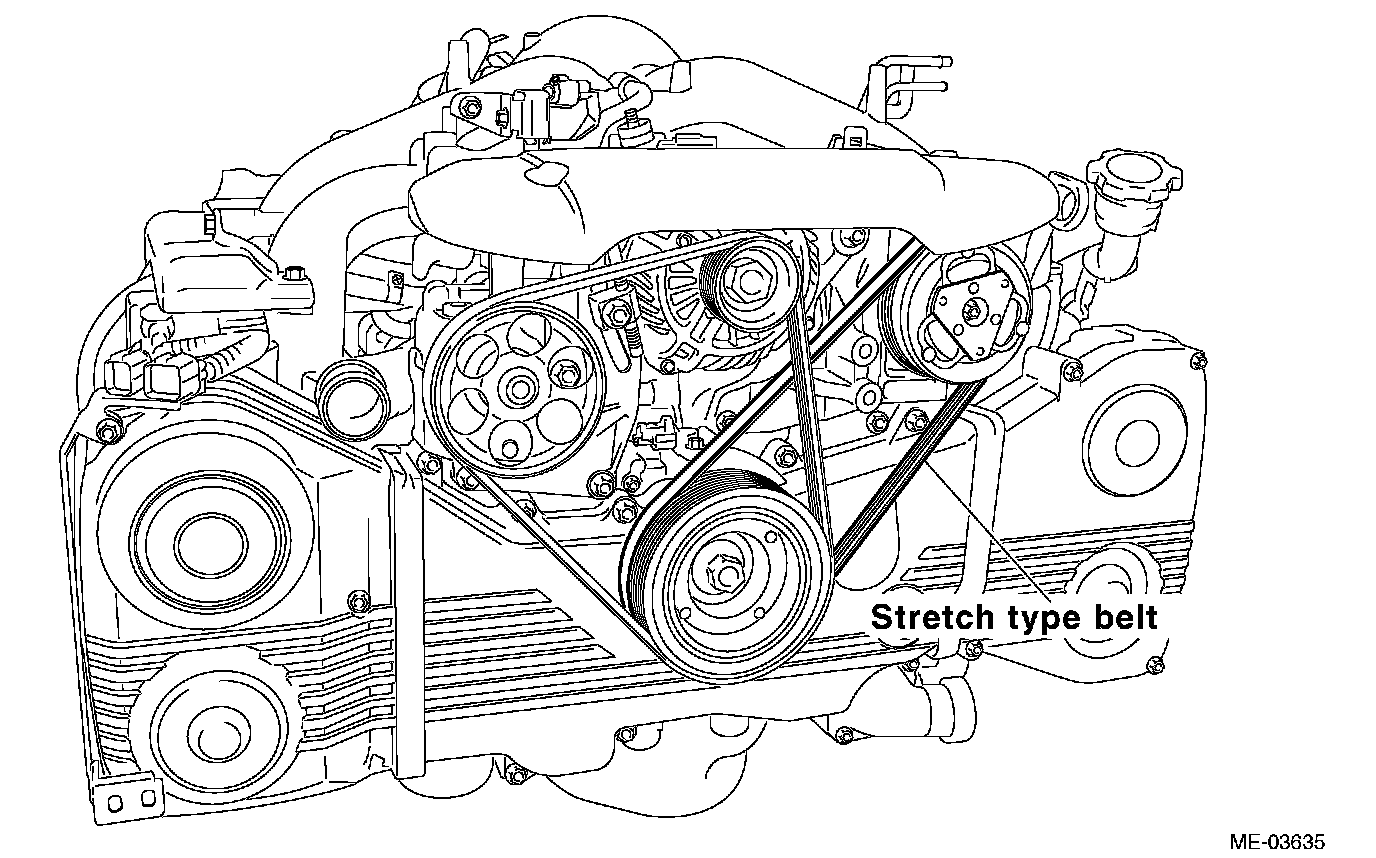 Stretch type belt

ME-03635