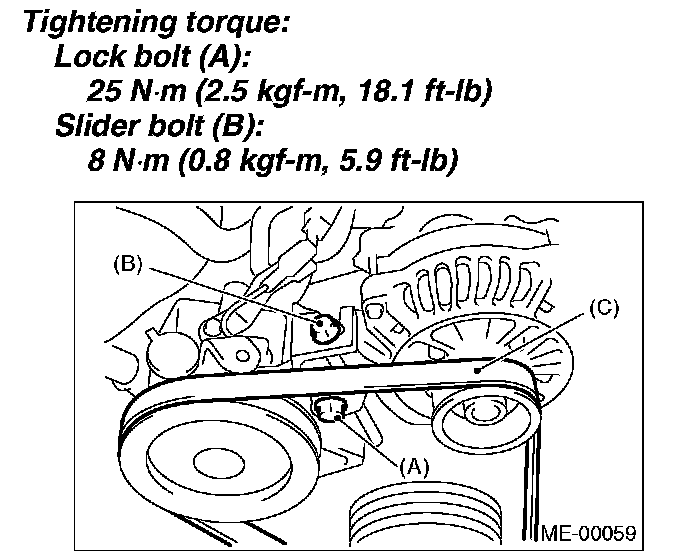 Tightening torque:
Lock bolt (A):
25 N·m (2.5 kgf-m, 18.1 ft-lb)
Slider bolt (B):
8 N·m (0.8 kgf-m, 5.9 ft-lb)

(B)
(C)
(A)
ME-00059