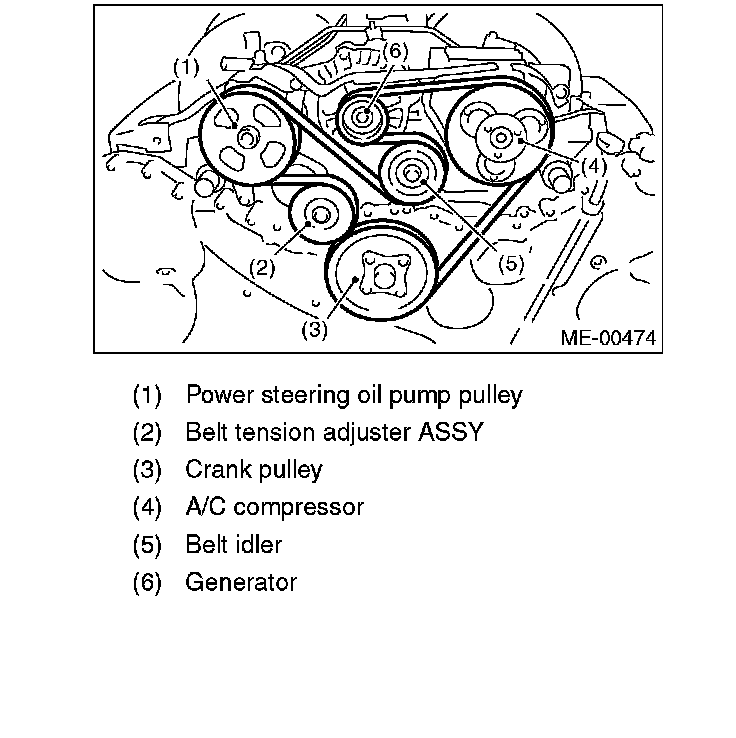 (1)
(6)
(4)
(2)
(5)
(3)
ME-00474

(1) Power steering oil pump pulley
(2) Belt tension adjuster ASSY
(3) Crank pulley
(4) A/C compressor
(5) Belt idler
(6) Generator