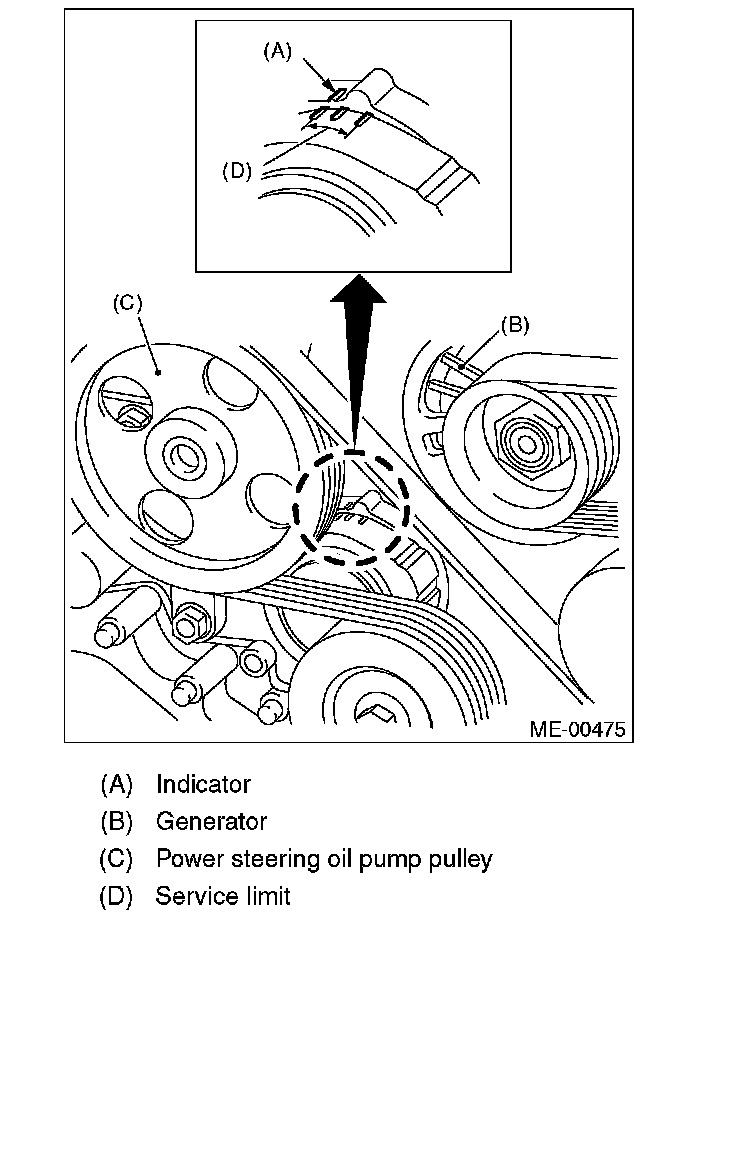 (A)

(D)

(C)

(B)

ME-00475

(A) Indicator
(B) Generator
(C) Power steering oil pump pulley
(D) Service limit