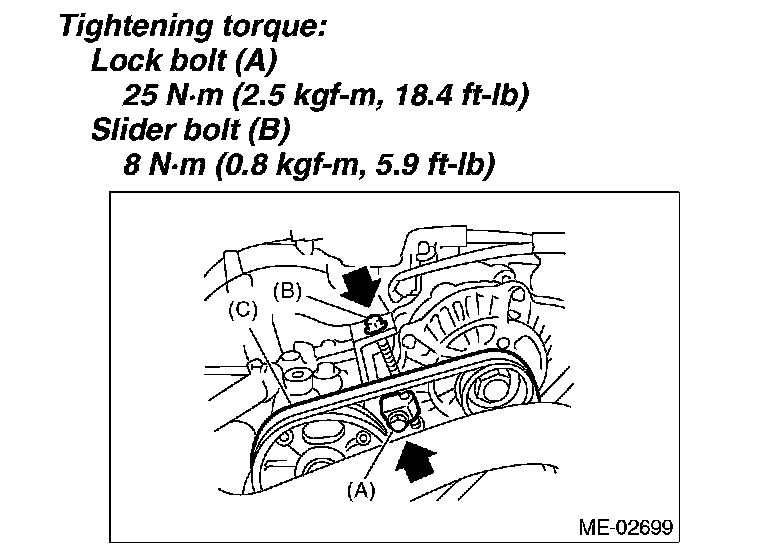 Tightening torque:
Lock bolt (A)
25 N·m (2.5 kgf-m, 18.4 ft-lb)
Slider bolt (B)
8 N·m (0.8 kgf-m, 5.9 ft-lb)

(B)
(C)
(A)
ME-02699