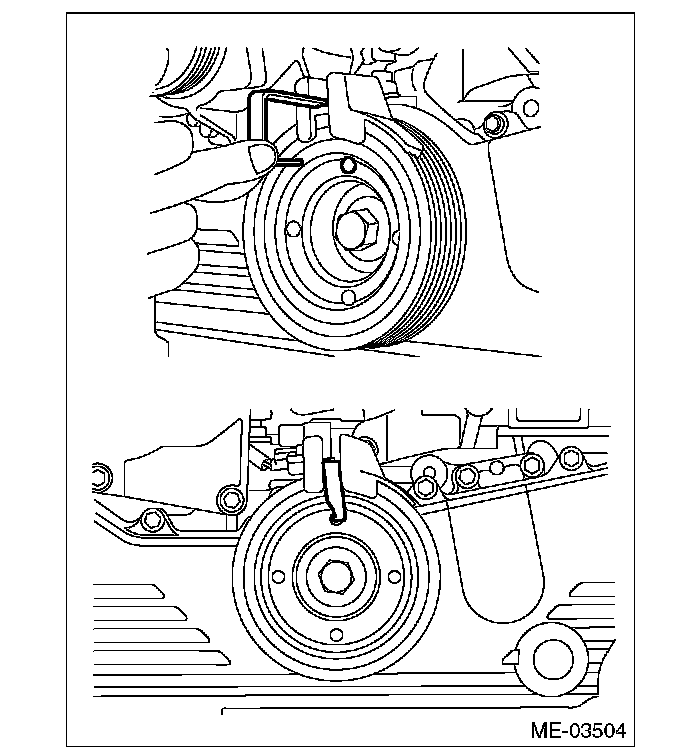 ME-03504