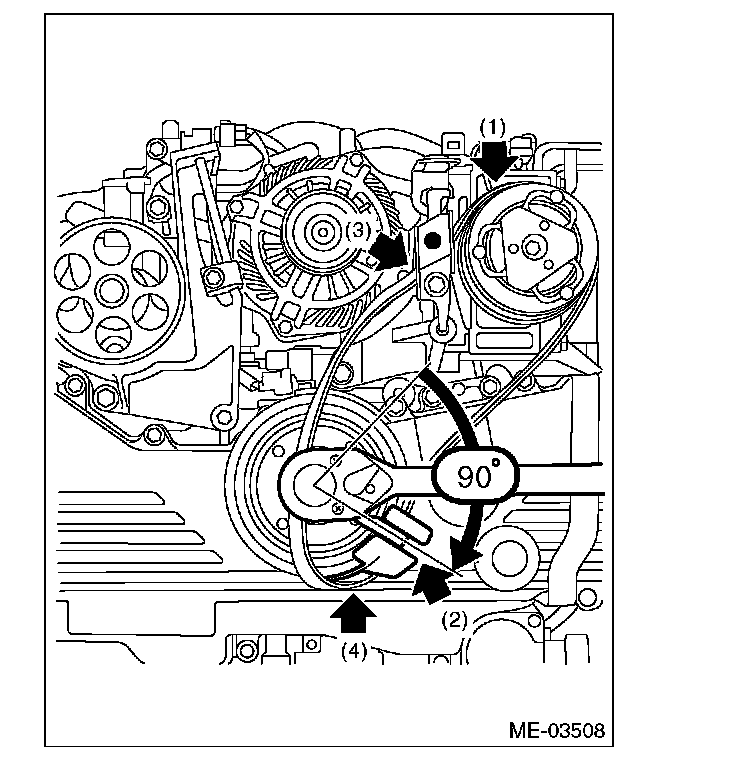 (1)
(3)
90°
(2)
(4)
ME-03508