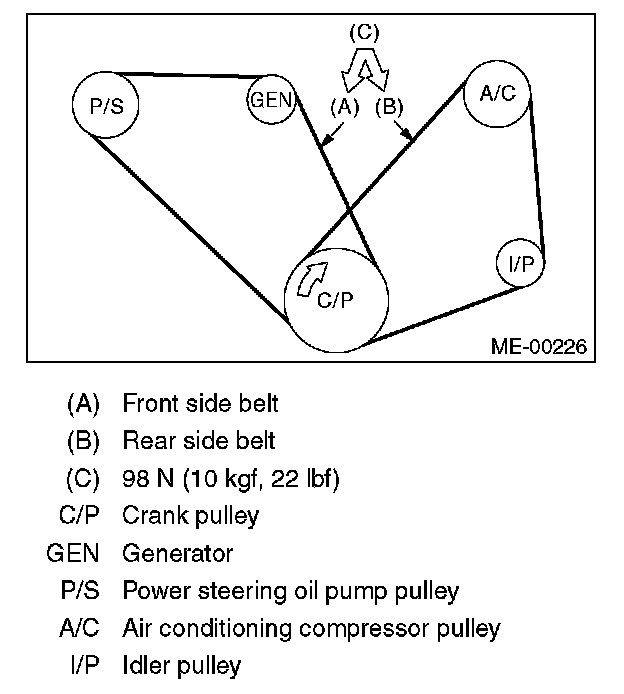 (C)

P/S

GEN

(A)

(B)

A/C

I/P

C/P

ME-00226

(A) Front side belt
(B) Rear side belt
(C) 98 N (10 kgf, 22 lbf)
C/P Crank pulley
GEN Generator
P/S Power steering oil pump pulley
A/C Air conditioning compressor pulley
I/P Idler pulley