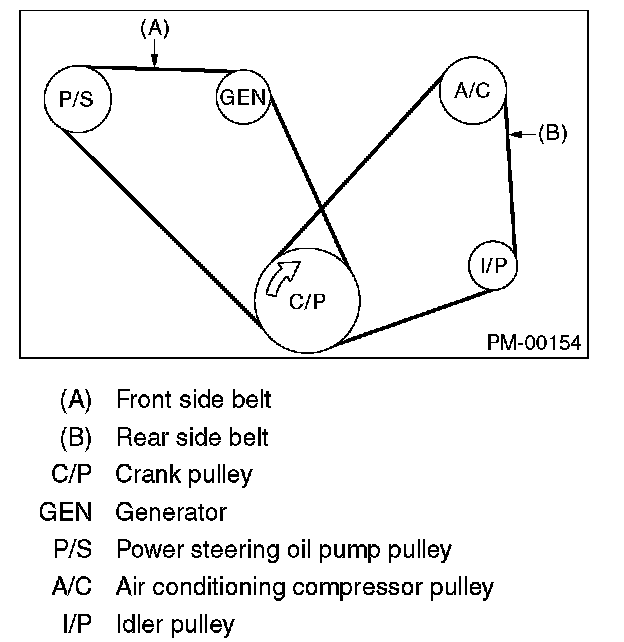 (A)

P/S

GEN

A/C

(B)

I/P

C/P

PM-00154

(A) Front side belt
(B) Rear side belt
C/P Crank pulley
GEN Generator
P/S Power steering oil pump pulley
A/C Air conditioning compressor pulley
I/P Idler pulley