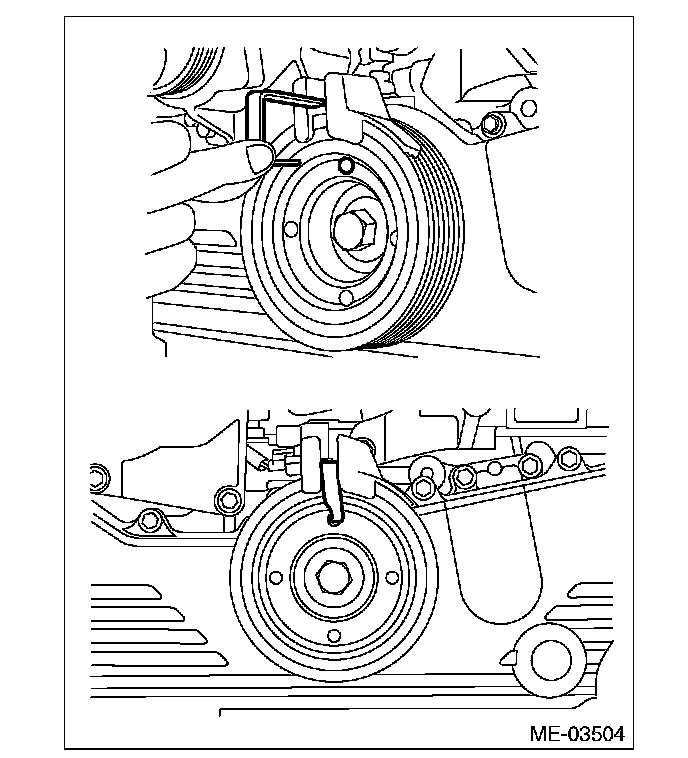 ME-03504