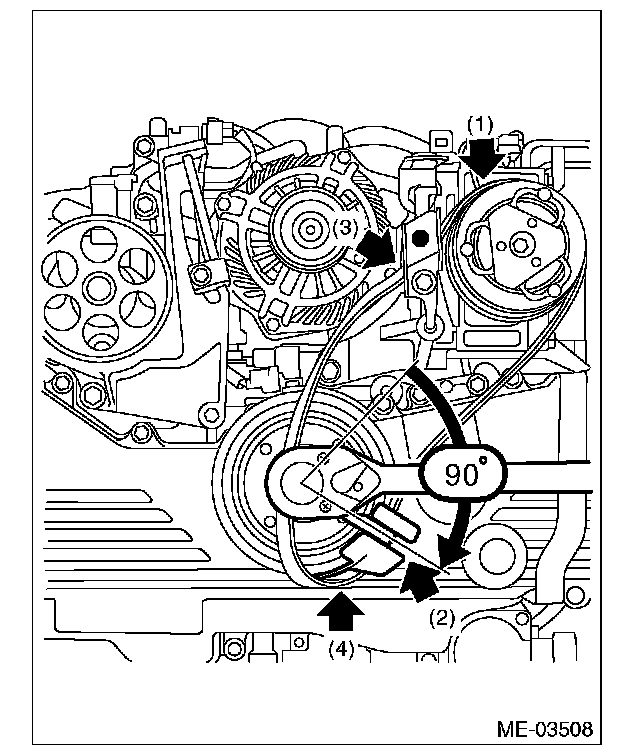 (1)
(3)
90°
(2)
(4)
ME-03508