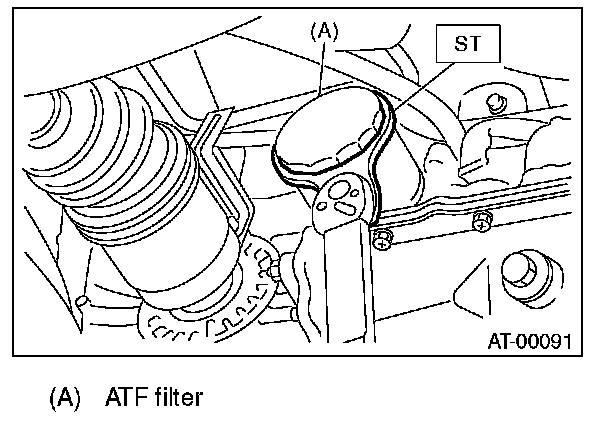 (A)

ST

AT-00091

(A) ATF filter