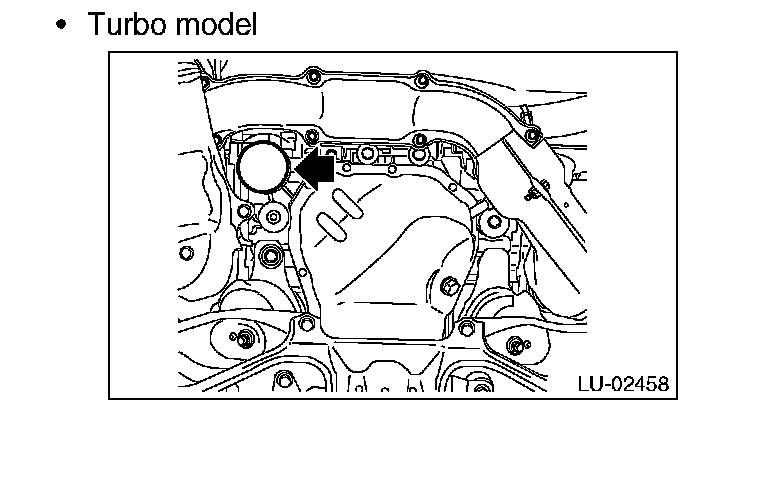 • Turbo model

LU-02458