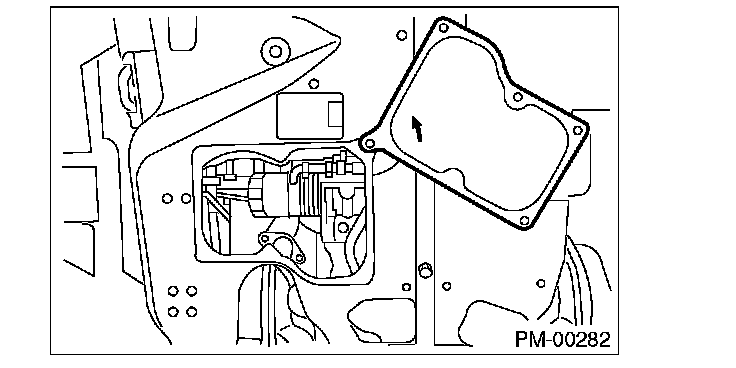 PM-00282