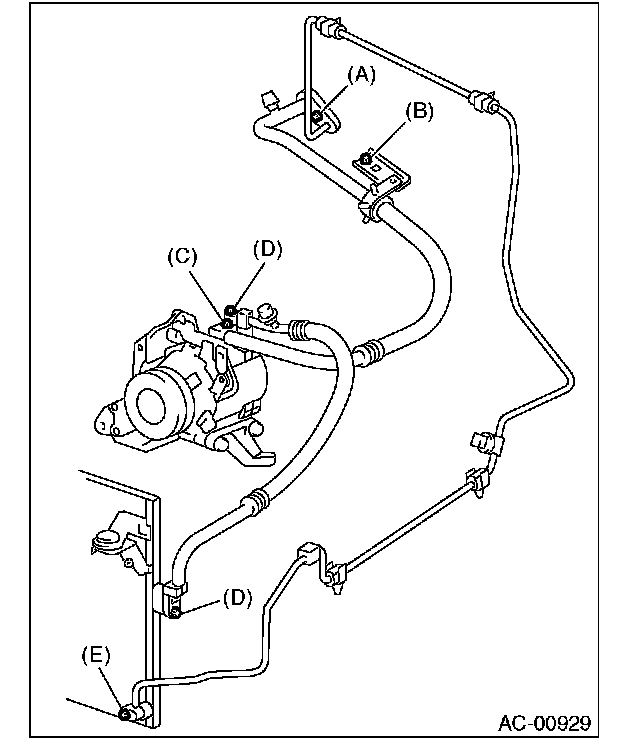 (A)
(B)
(C)
(D)
(D)
(E)
AC-00929