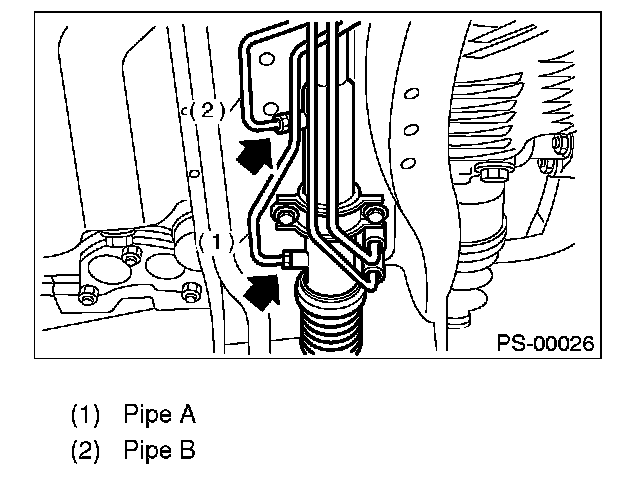 (2)

(1)

PS-00026

(1) Pipe A
(2) Pipe B