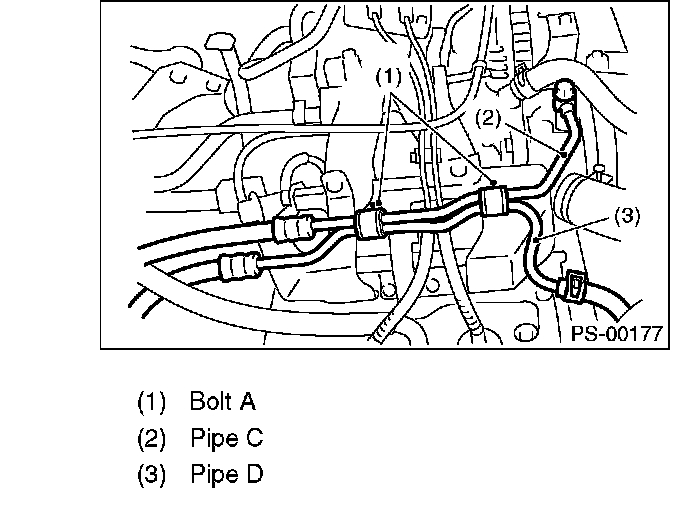 (1)
(2)
(3)
PS-00177

(1) Bolt A
(2) Pipe C
(3) Pipe D