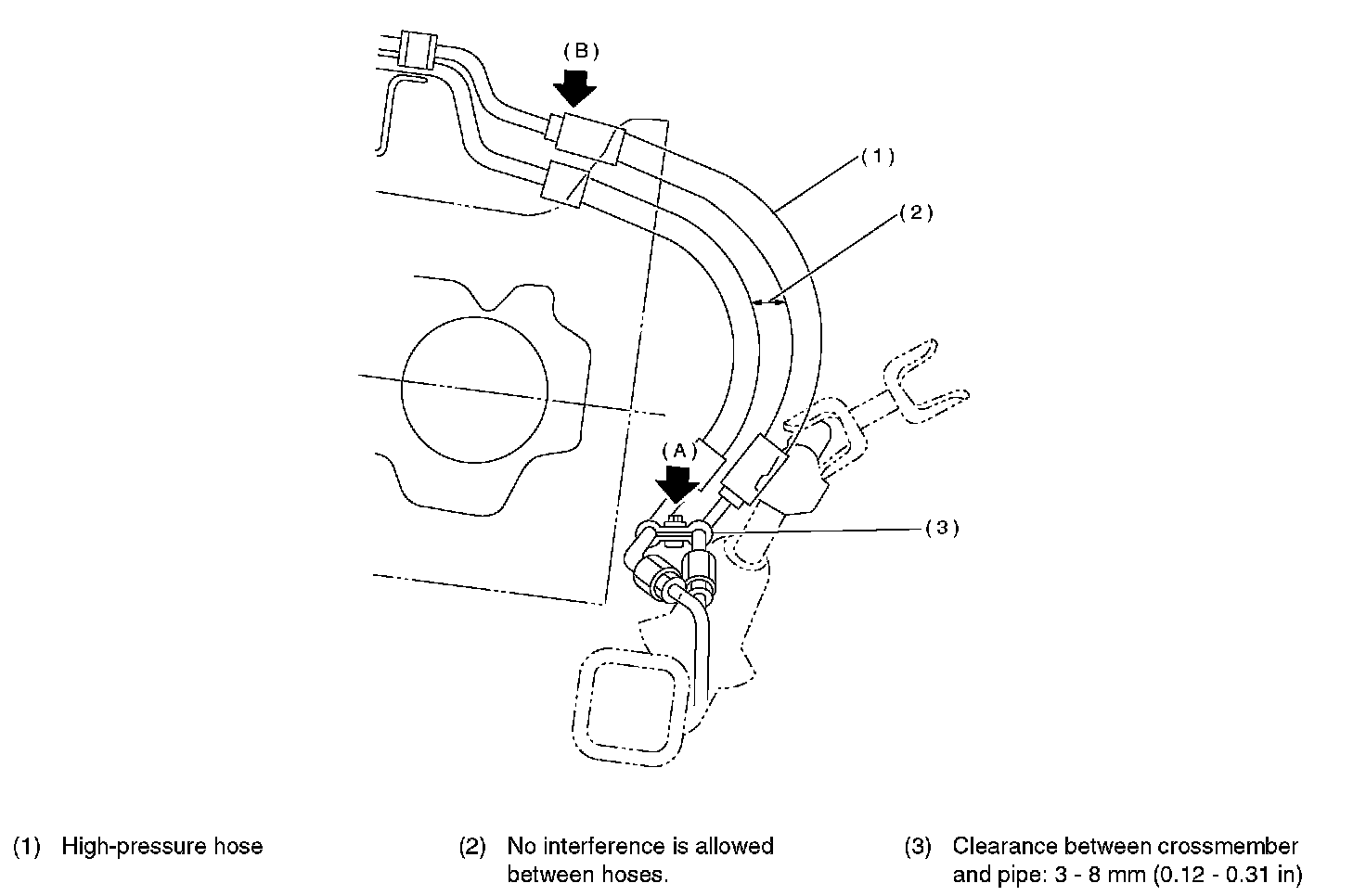 (B)

(1)

(2)

(A)

(3)

(1) High-pressure hose

(2) No interference is allowed between hoses.

(3) Clearance between crossmember and pipe: 3 - 8 mm (0.12 - 0.31 in)