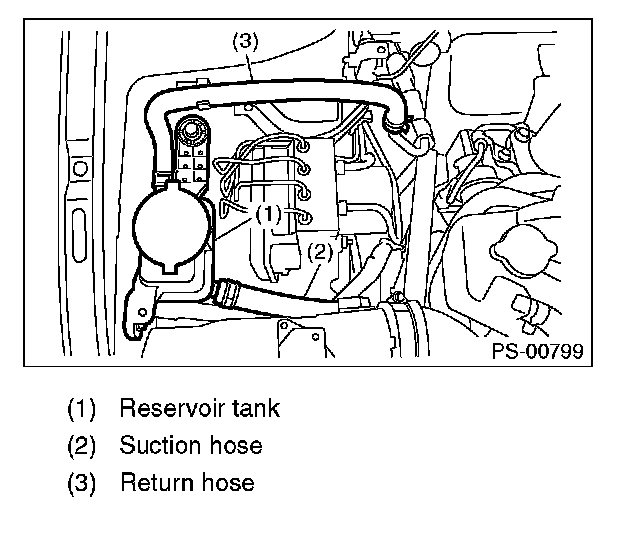 (3)
(1)
(2)
PS-00799

(1) Reservoir tank
(2) Suction hose
(3) Return hose