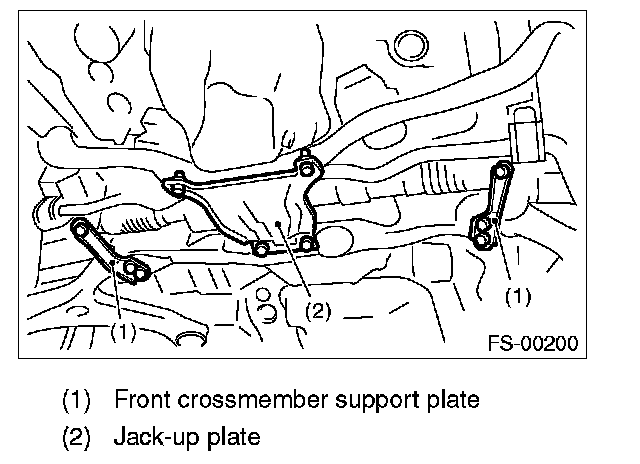 (1)

(2)

(1)

FS-00200

(1) Front crossmember support plate
(2) Jack-up plate