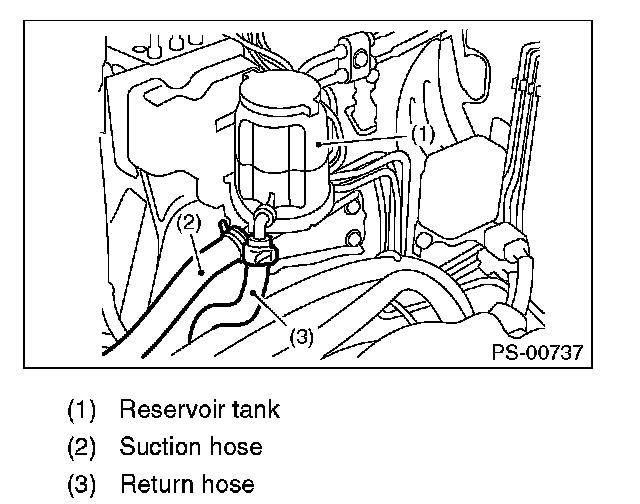 (1)
(2)
(3)
PS-00737

(1) Reservoir tank
(2) Suction hose
(3) Return hose