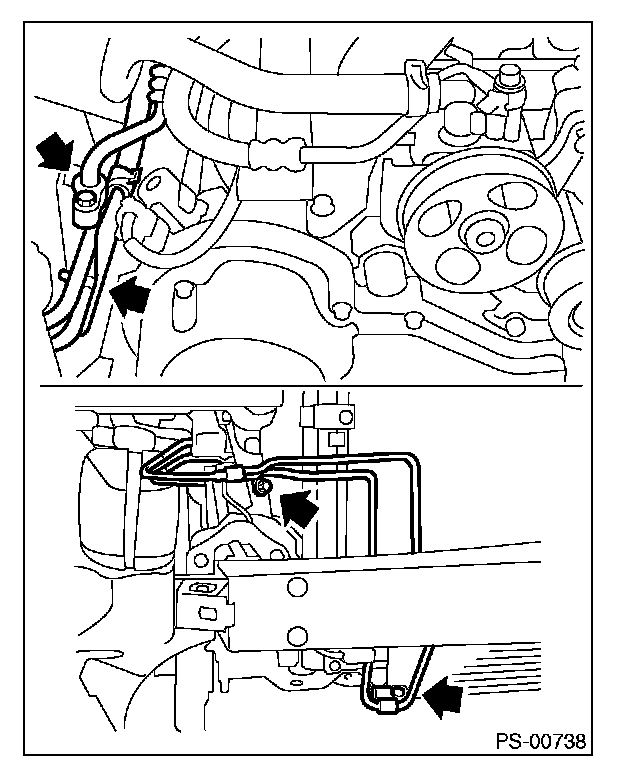 PS-00738