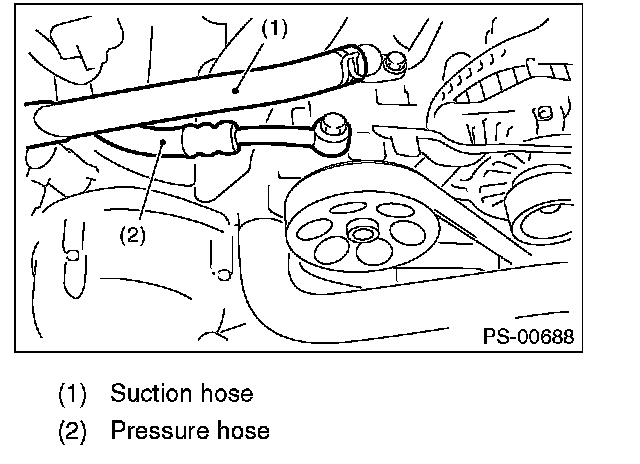 (1)

(2)

PS-00688

(1) Suction hose

(2) Pressure hose