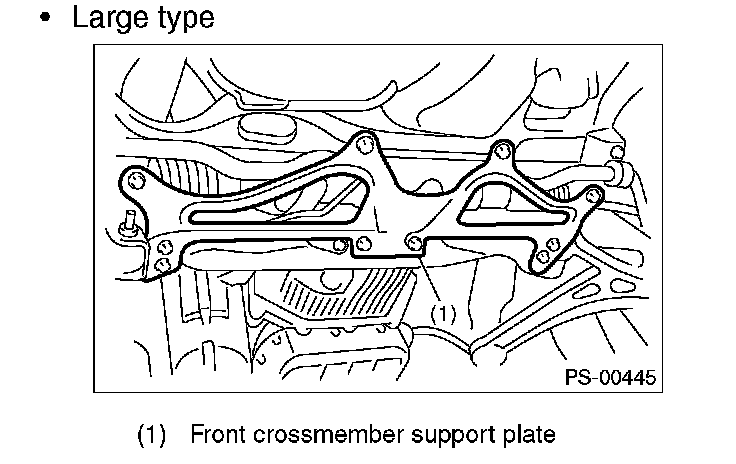 • Large type

(1)

PS-00445

(1) Front crossmember support plate