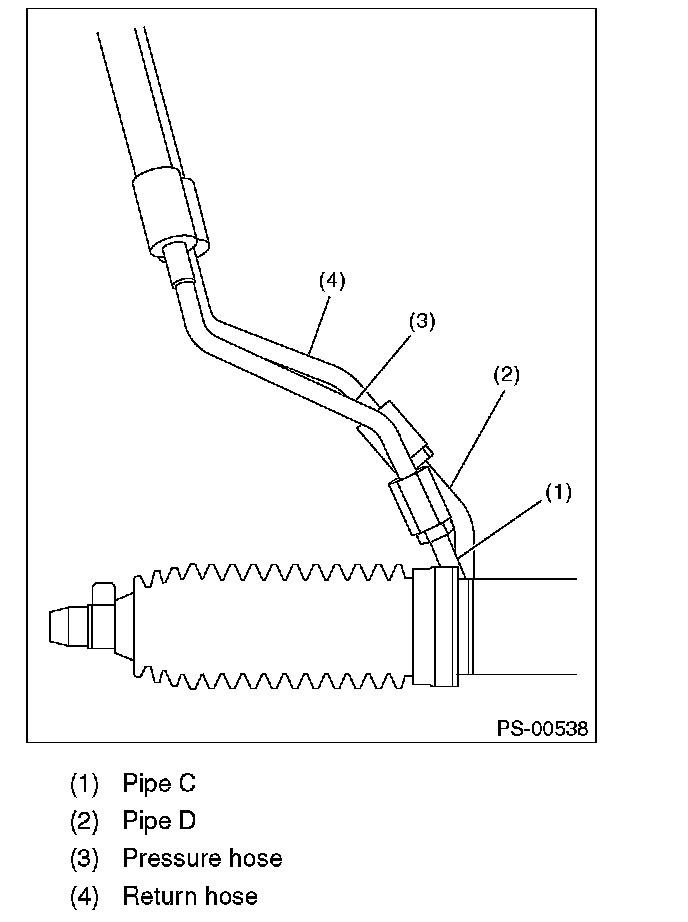 (4)
(3)
(2)
(1)
PS-00538

(1) Pipe C
(2) Pipe D
(3) Pressure hose
(4) Return hose