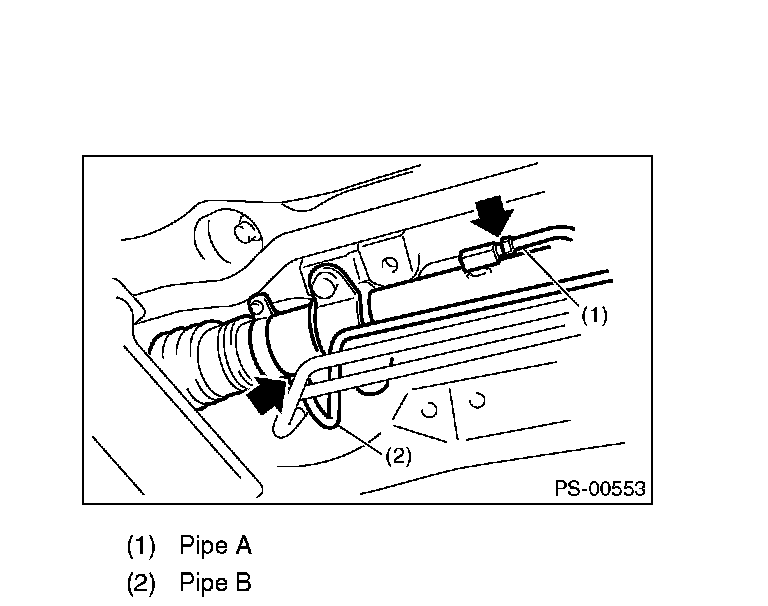 (1)
(2)
PS-00553

(1) Pipe A
(2) Pipe B