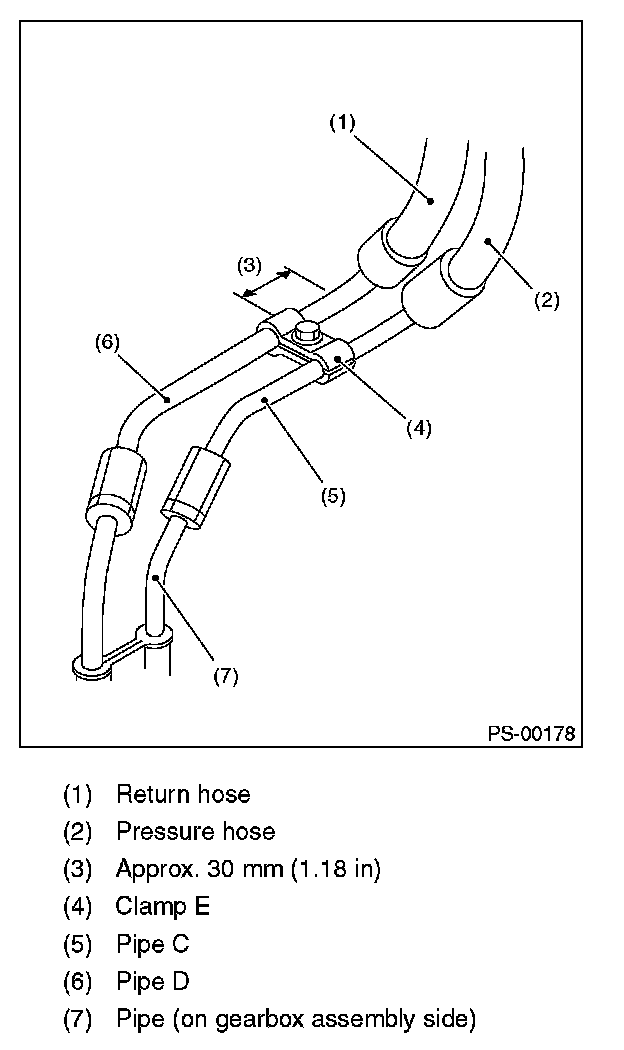 (1)

(3)

(2)

(6)

(4)

(5)

(7)

PS-00178

(1) Return hose

(2) Pressure hose

(3) Approx. 30 mm (1.18 in)

(4) Clamp E

(5) Pipe C

(6) Pipe D

(7) Pipe (on gearbox assembly side)