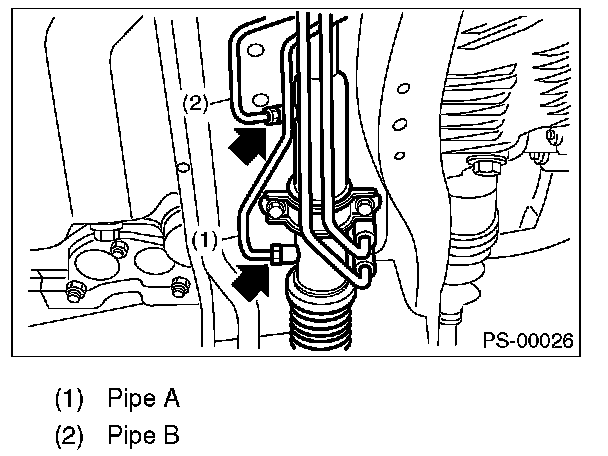 (2)

(1)

PS-00026

(1) Pipe A
(2) Pipe B