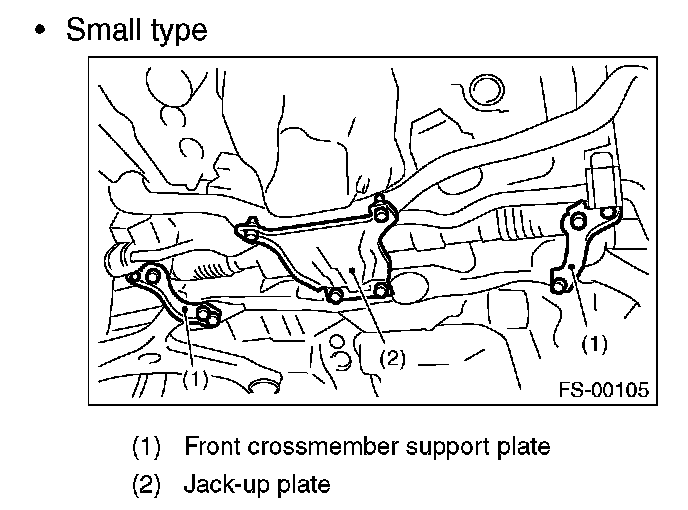 • Small type

(1)
(2)
(1)
FS-00105

(1) Front crossmember support plate
(2) Jack-up plate