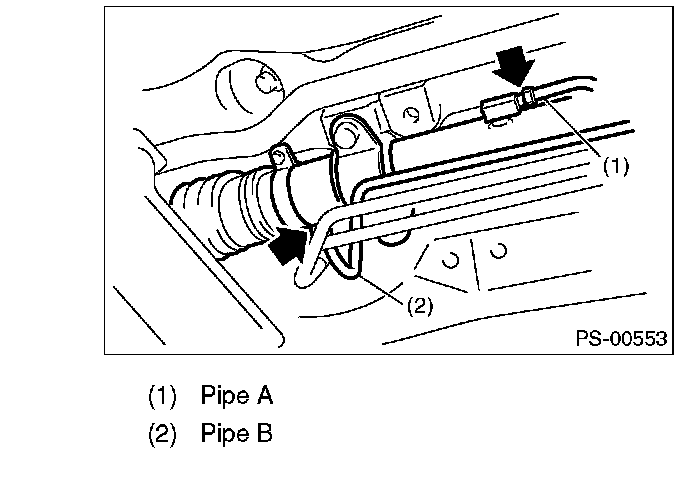 (1)

(2)

PS-00553

(1) Pipe A

(2) Pipe B