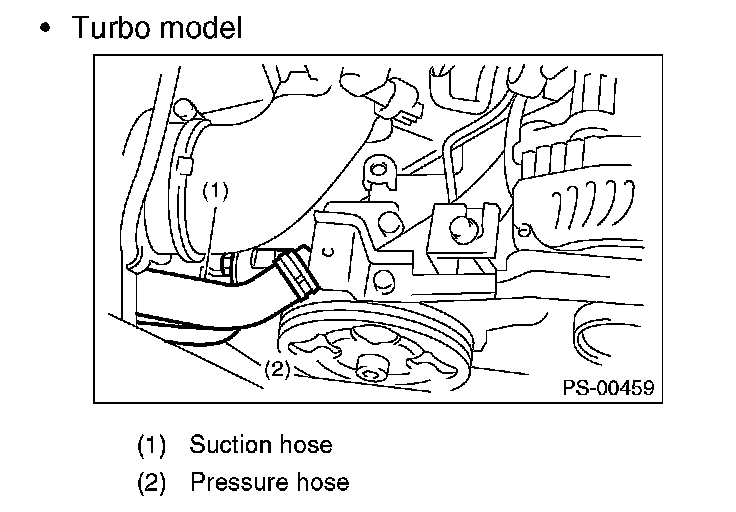 • Turbo model

(1)

(2)

PS-00459

(1) Suction hose

(2) Pressure hose