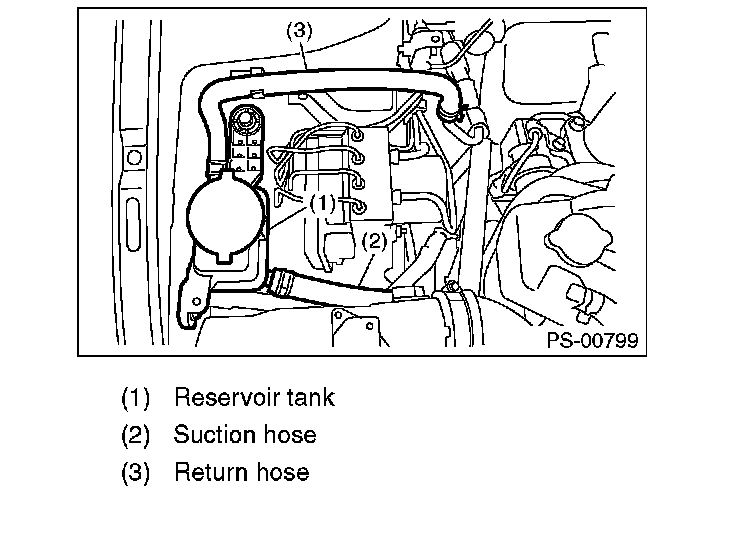 (3)
(1)
(2)
PS-00799

(1) Reservoir tank
(2) Suction hose
(3) Return hose