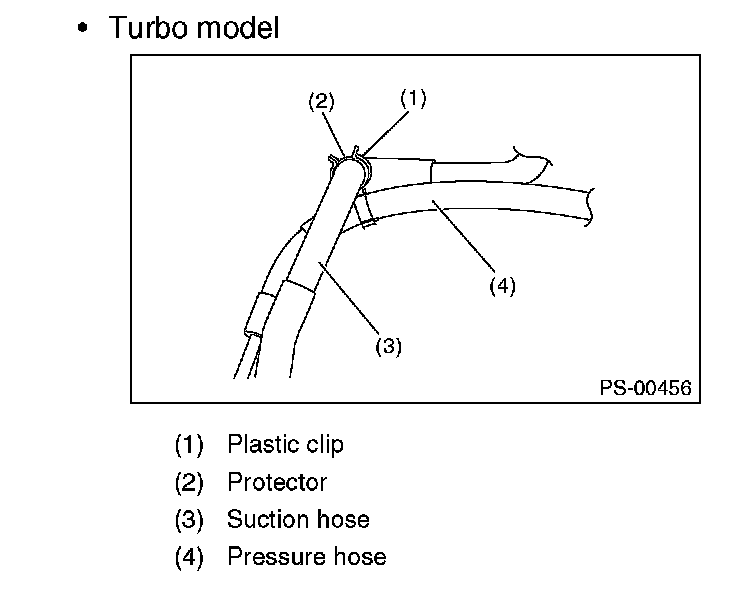 • Turbo model

(2) (1)

(4)

(3)

PS-00456

(1) Plastic clip
(2) Protector
(3) Suction hose
(4) Pressure hose