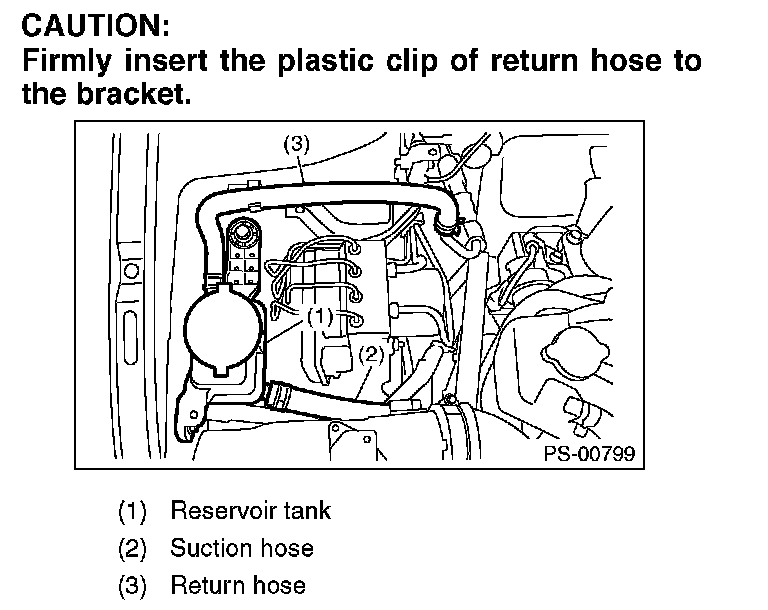 CAUTION:
Firmly insert the plastic clip of return hose to the bracket.

(3)
(1)
(2)
PS-00799

(1) Reservoir tank
(2) Suction hose
(3) Return hose