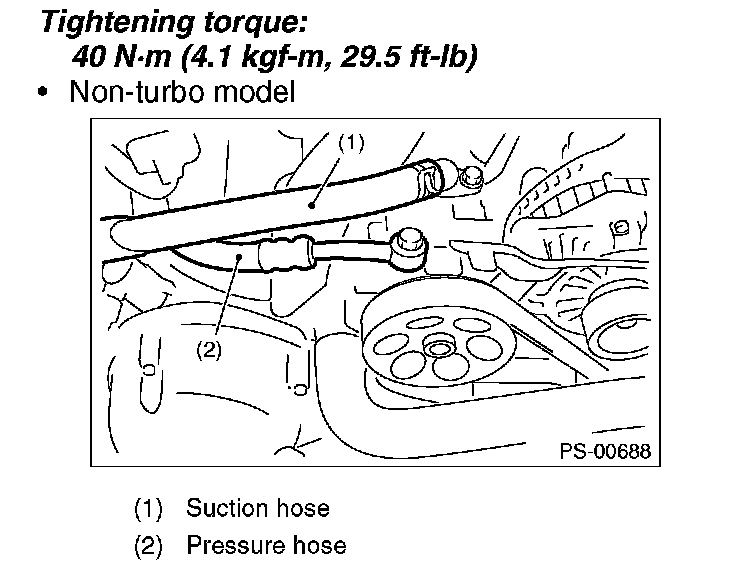 Tightening torque:
40 N·m (4.1 kgf-m, 29.5 ft-lb)

• Non-turbo model

(1)

(2)

PS-00688

(1) Suction hose
(2) Pressure hose