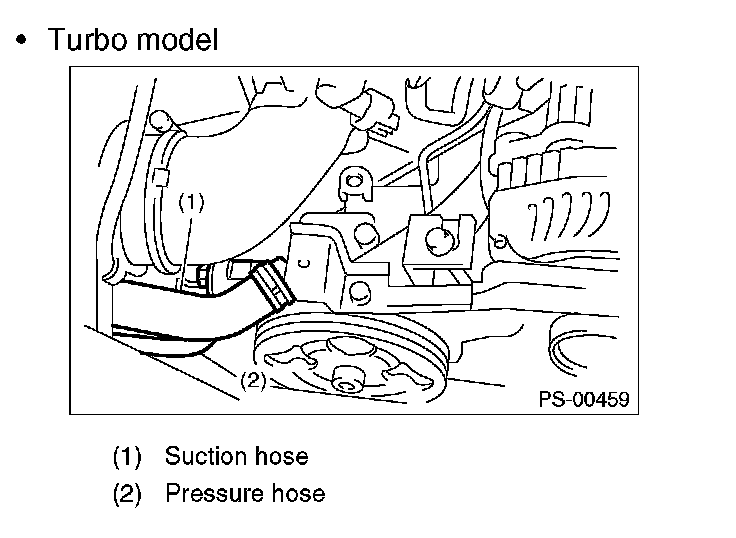 • Turbo model

(1)

(2)

PS-00459

(1) Suction hose
(2) Pressure hose